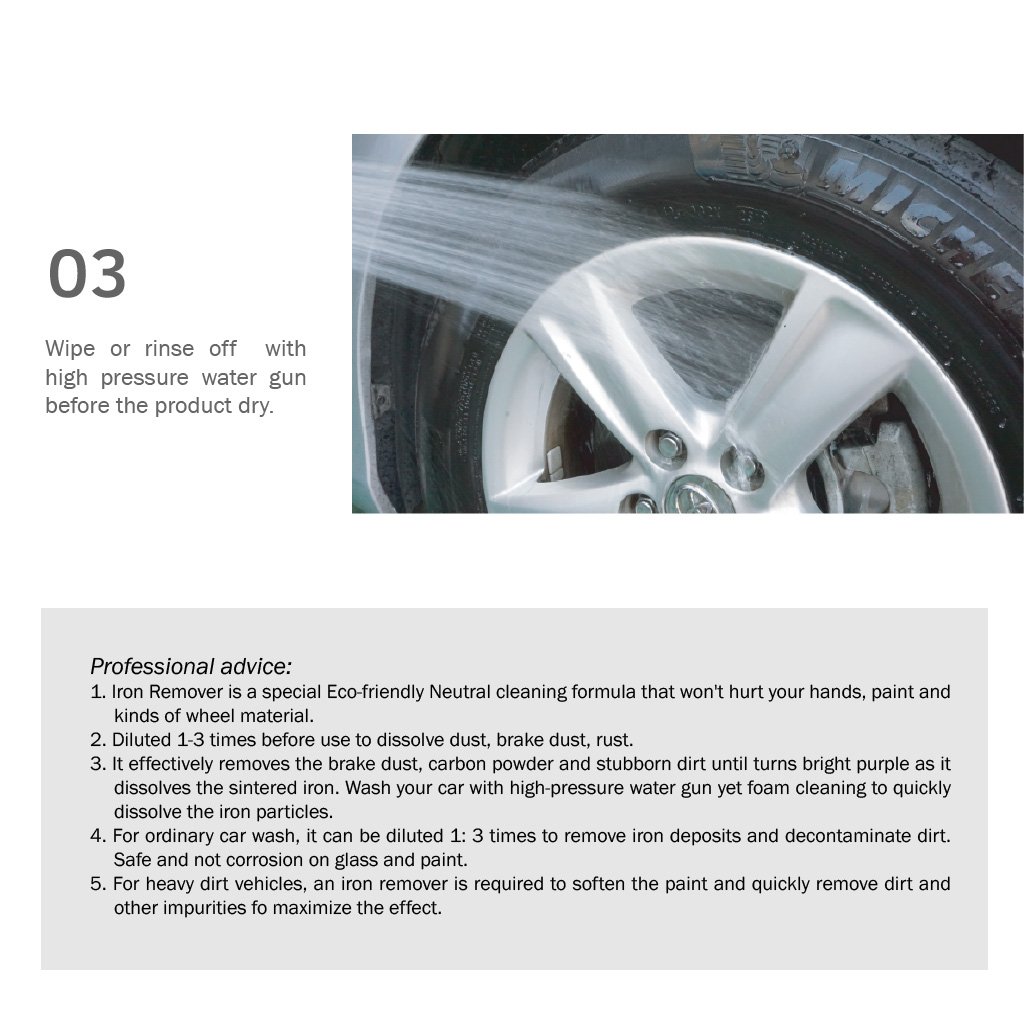 03

Wipe or rinse off with high pressure water gun before the product dry.

MICHE

Professional advice:
1. Iron Remover is a special Eco-friendly Neutral cleaning formula that won't hurt your hands, paint and kinds of wheel material.
2. Diluted 1-3 times before use to dissolve dust, brake dust, rust.
3. It effectively removes the brake dust, carbon powder and stubborn dirt until turns bright purple as it dissolves the sintered iron. Wash your car with high-pressure water gun yet foam cleaning to quickly dissolve the iron particles.
4. For ordinary car wash, it can be diluted 1: 3 times to remove iron deposits and decontaminate dirt. Safe and not corrosion on glass and paint.
5. For heavy dirt vehicles, an iron remover is required to soften the paint and quickly remove dirt and other impurities fo maximize the effect.