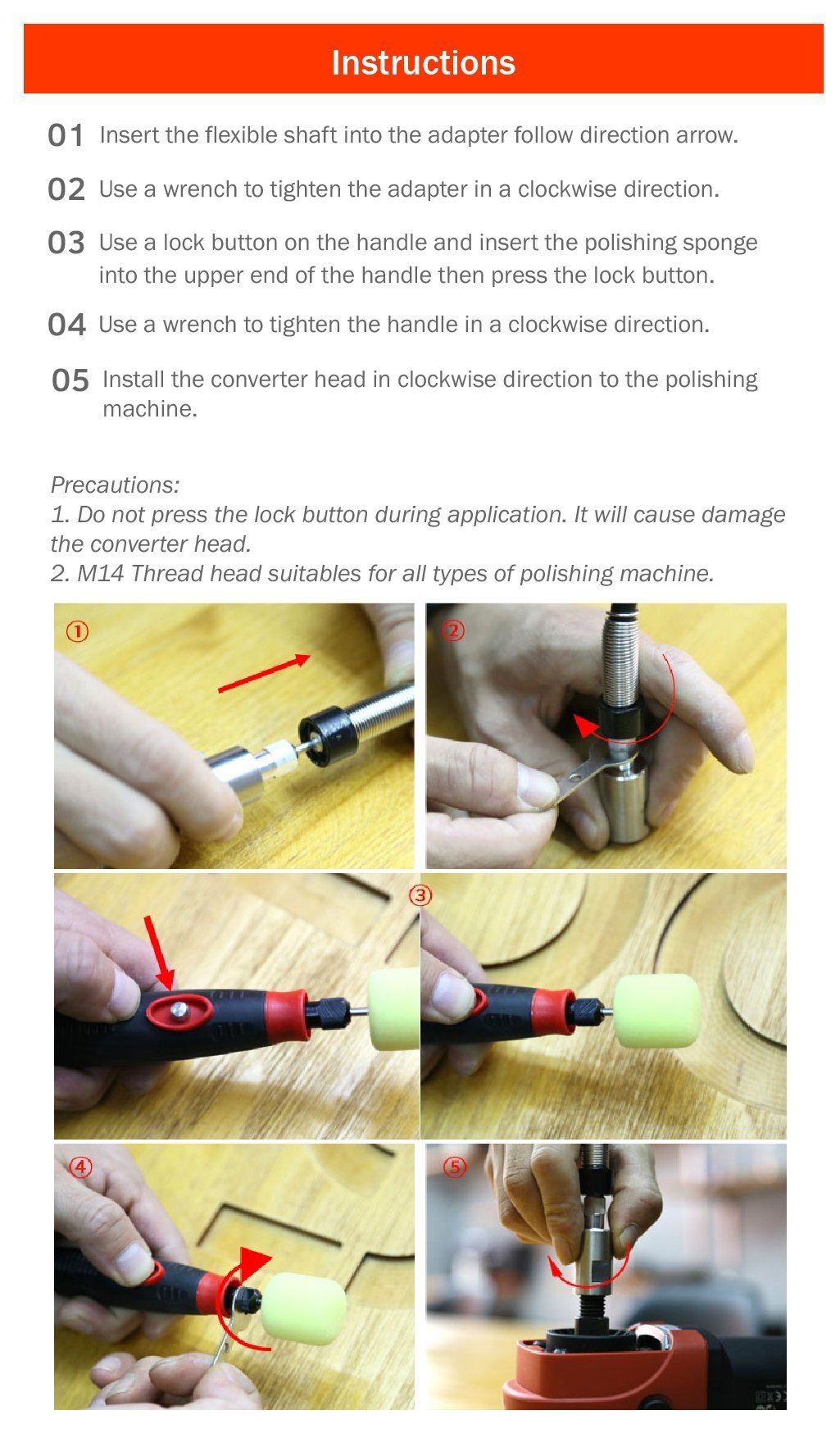 Instructions

01 Insert the flexible shaft into the adapter follow direction arrow.

02 Use a wrench to tighten the adapter in a clockwise direction.

03 Use a lock button on the handle and insert the polishing sponge into the upper end of the handle then press the lock button.

04 Use a wrench to tighten the handle in a clockwise direction.

05 Install the converter head in clockwise direction to the polishing machine.

Precautions:
1. Do not press the lock button during application. It will cause damage the converter head.
2. M14 Thread head suitables for all types of polishing machine.

①

②

③

④

⑤