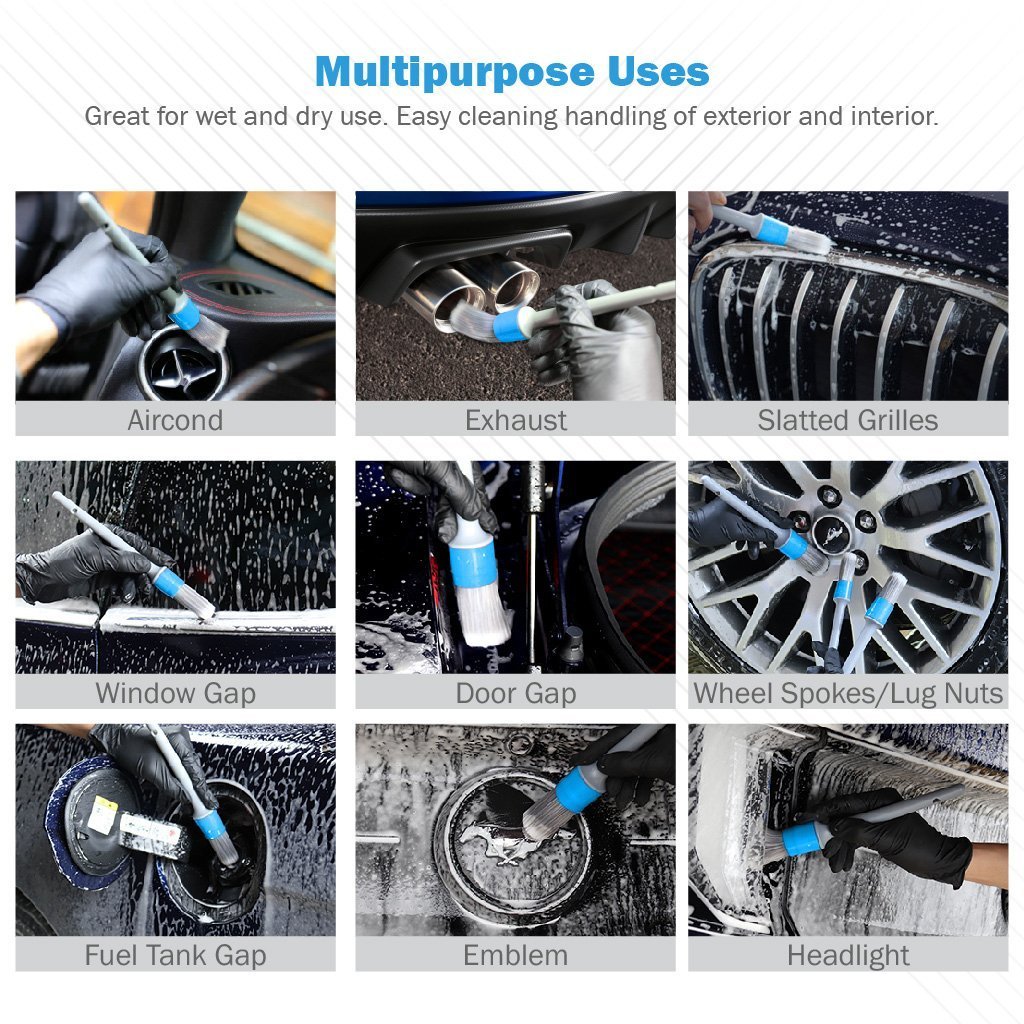 Multipurpose Uses

Great for wet and dry use. Easy cleaning handling of exterior and interior.

Aircond

Exhaust

Slatted Grilles

Window Gap

Door Gap

Wheel Spokes/Lug Nuts

Fuel Tank Gap

Emblem

Headlight